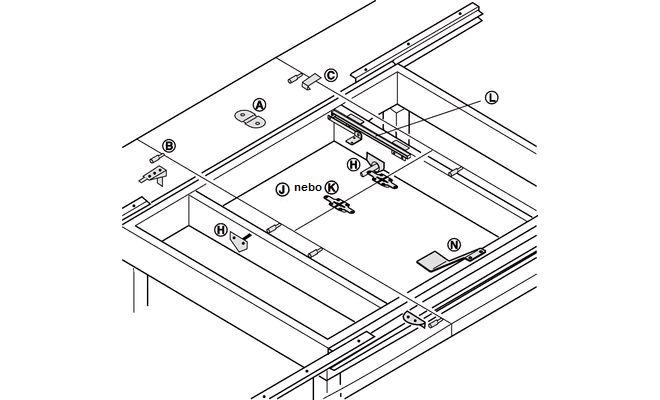 C
A
L
B
H
J nebo K
H
N